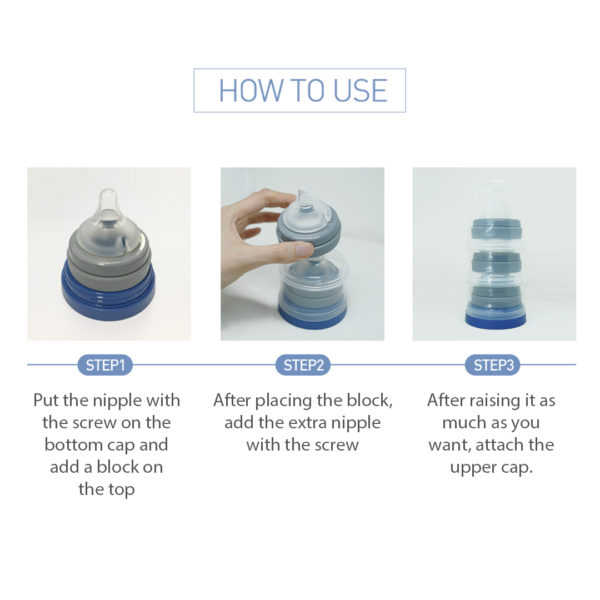 HOW TO USE

STEP1

Put the nipple with the screw on the bottom cap and add a block on the top

STEP2

After placing the block, add the extra nipple with the screw

STEP3

After raising it as much as you want, attach the upper cap.