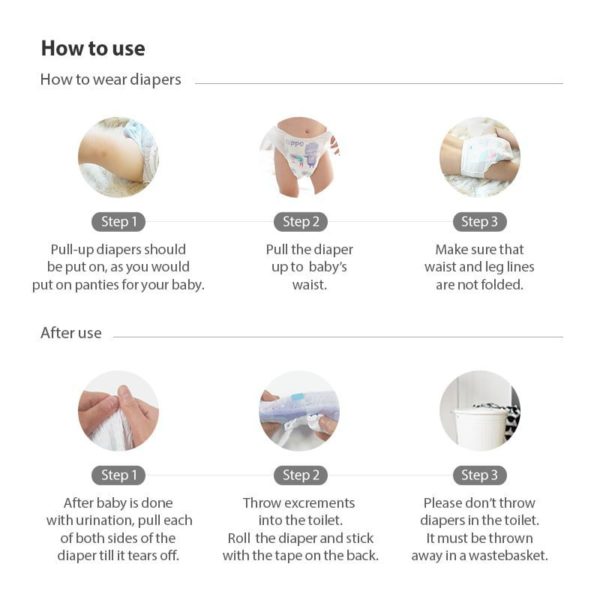 How to use

How to wear diapers

Step 1

Pull-up diapers should be put on, as you would put on panties for your baby.

Step 2

Pull the diaper up to baby's waist.

Step 3

Make sure that waist and leg lines are not folded.

After use

Step 1

After baby is done with urination, pull each of both sides of the diaper till it tears off.

Step 2

Throw excrements into the toilet. Roll the diaper and stick with the tape on the back.

Step 3

Please don't throw diapers in the toilet. It must be thrown away in a wastebasket.