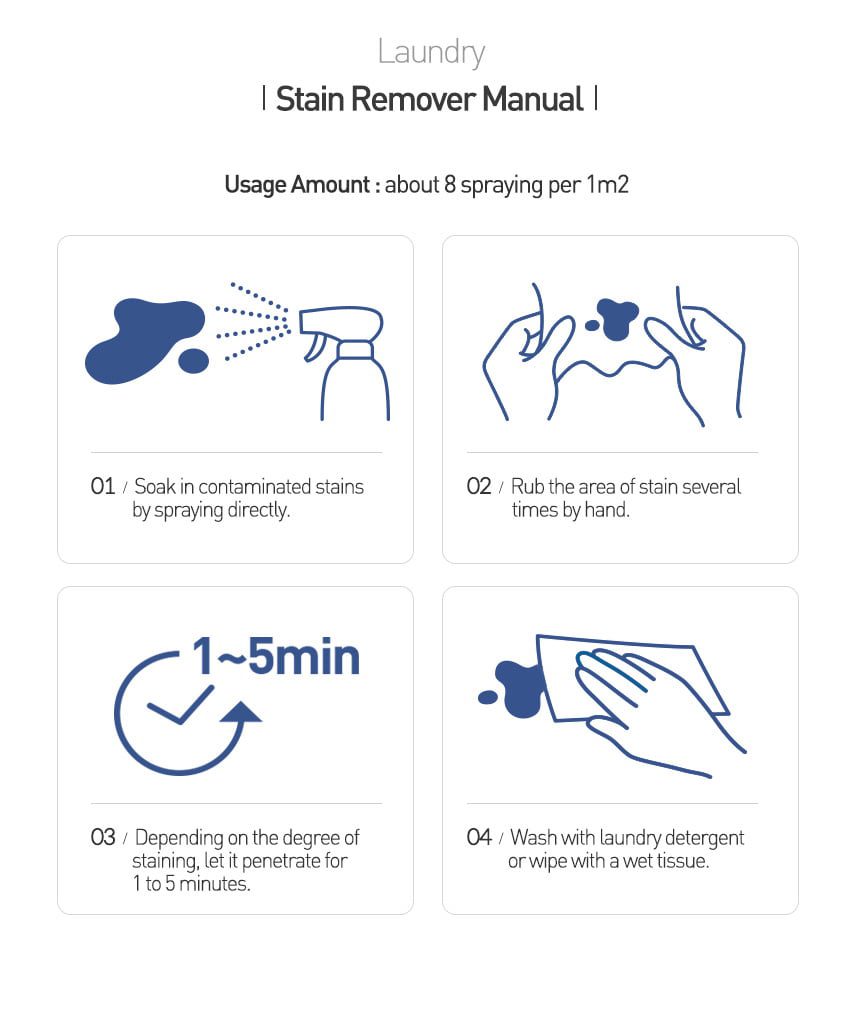 Laundry

| Stain Remover Manual |

Usage Amount : about 8 spraying per 1m2

01 / Soak in contaminated stains by spraying directly.

02 / Rub the area of stain several times by hand.

1~5min

03 / Depending on the degree of staining, let it penetrate for 1 to 5 minutes.

04 / Wash with laundry detergent or wipe with a wet tissue.