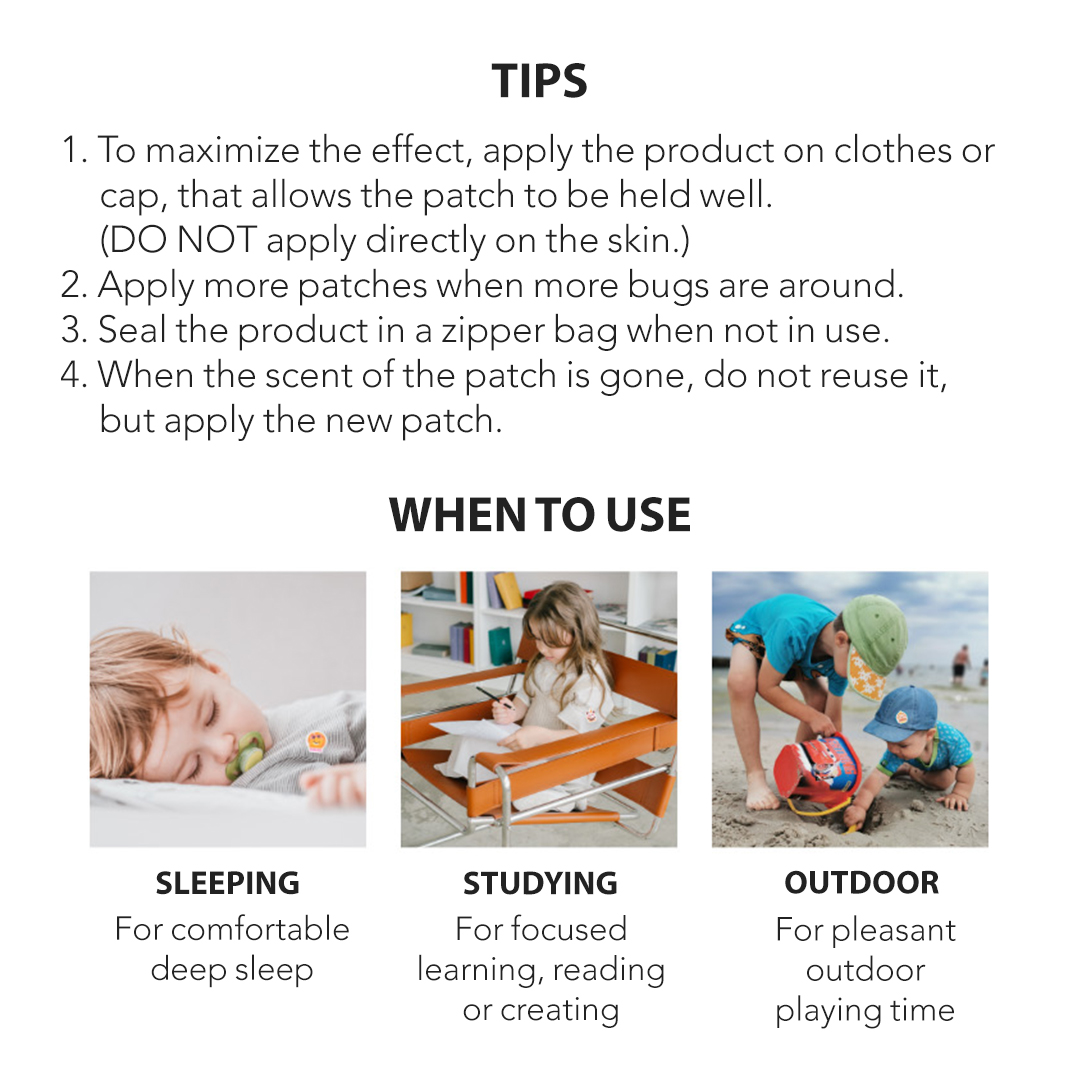 TIPS

1. To maximize the effect, apply the product on clothes or cap, that allows the patch to be held well.
(DO NOT apply directly on the skin.)
2. Apply more patches when more bugs are around.
3. Seal the product in a zipper bag when not in use.
4. When the scent of the patch is gone, do not reuse it, but apply the new patch.

WHEN TO USE

SLEEPING
For comfortable deep sleep

STUDYING
For focused learning, reading or creating

OUTDOOR
For pleasant outdoor playing time